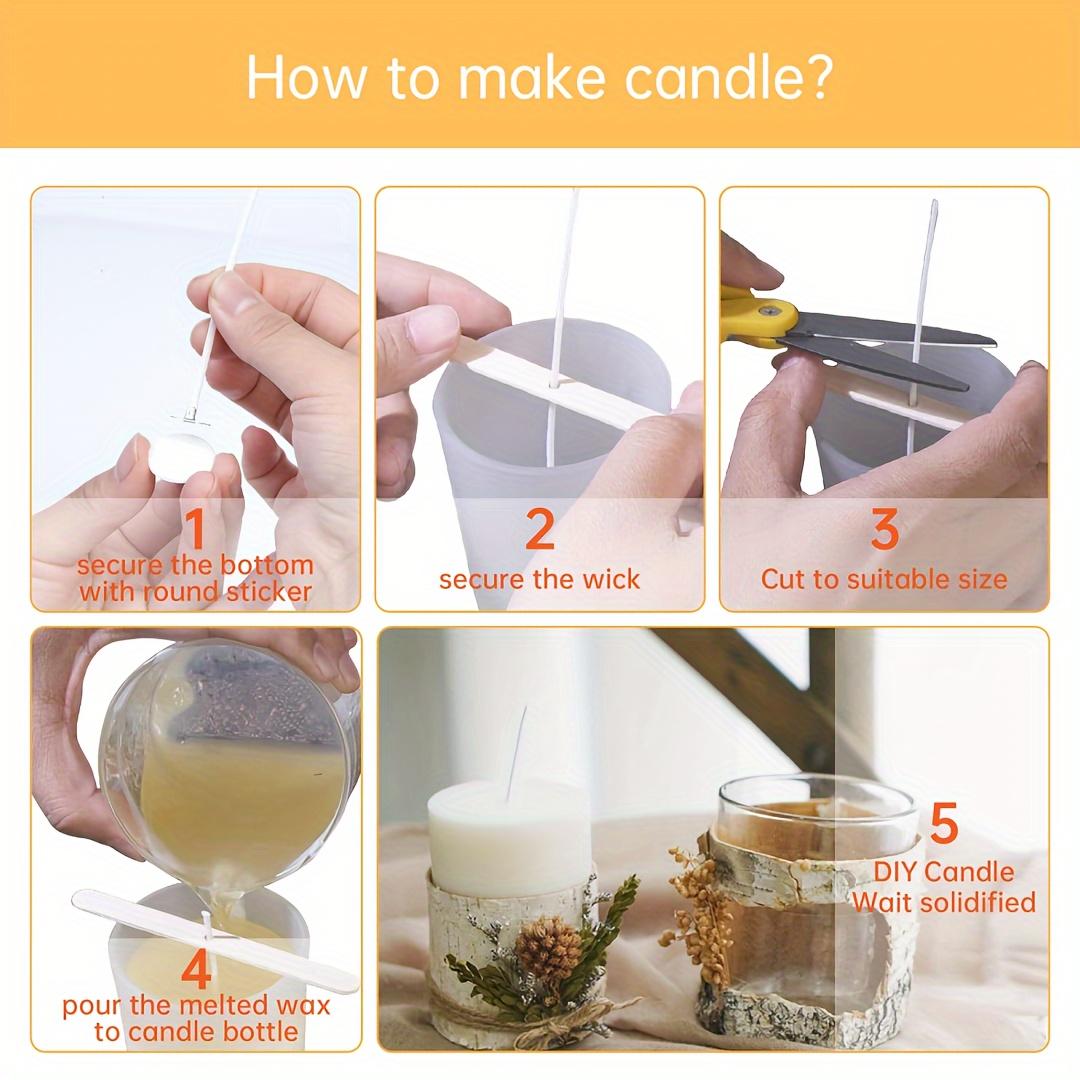 How to make candle?

1
secure the bottom with round sticker

2
secure the wick

3
Cut to suitable size

4
pour the melted wax to candle bottle

5
DIY Candle
Wait solidified