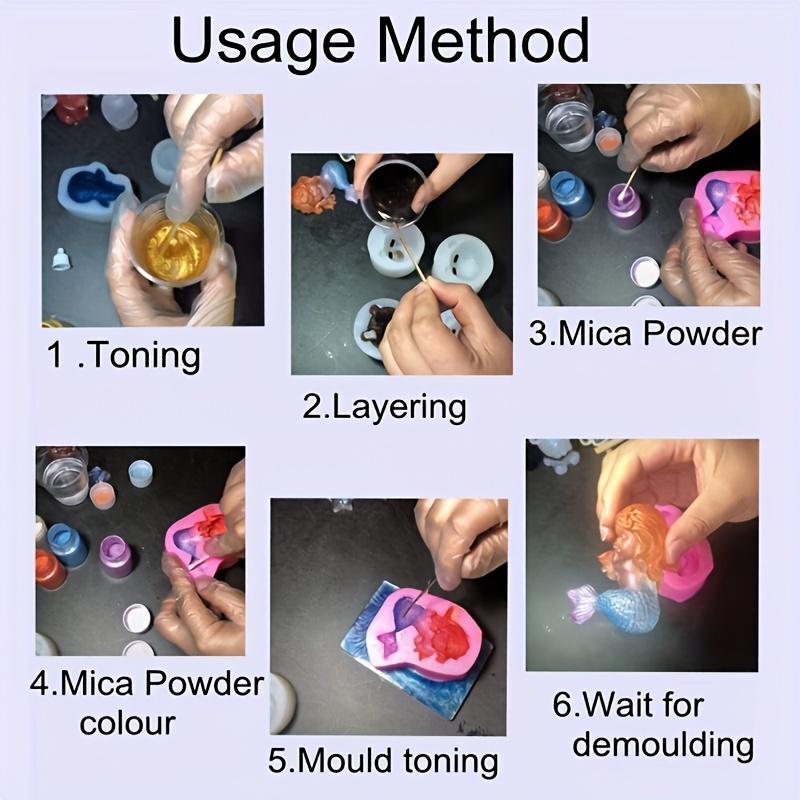 Usage Method

1 .Toning

2.Layering

3.Mica Powder

4.Mica Powder colour

5.Mould toning

6.Wait for demoulding