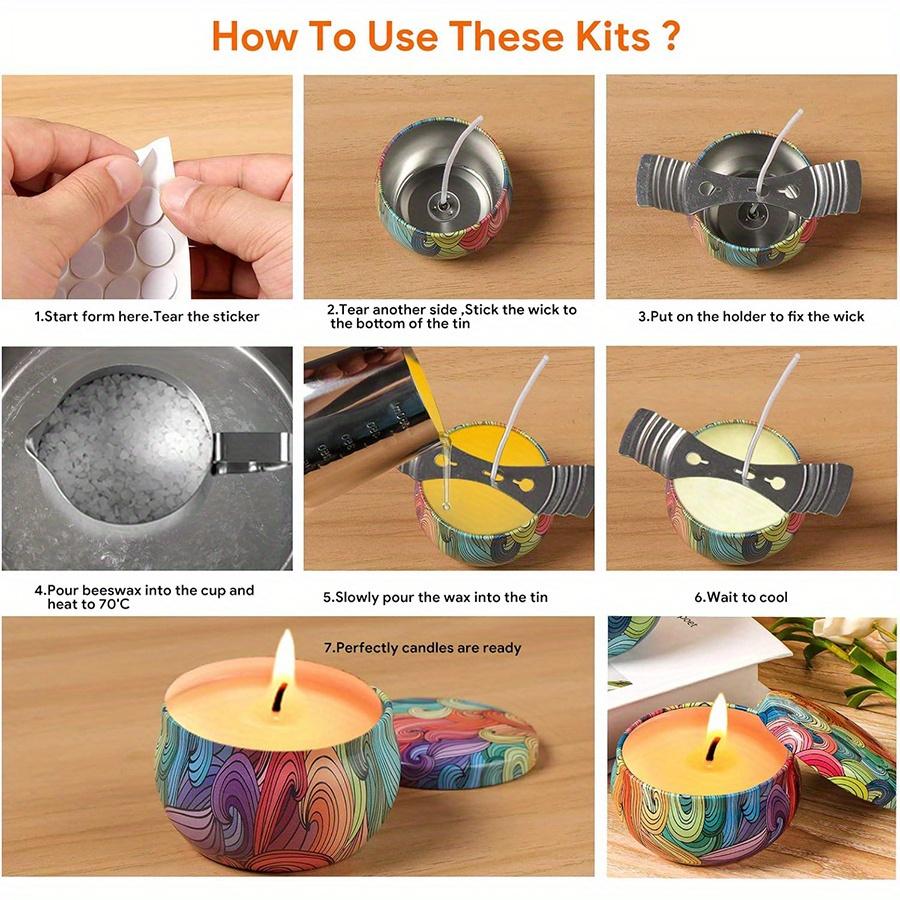 How To Use These Kits ?

1.Start form here.Tear the sticker

2.Tear another side ,Stick the wick to the bottom of the tin

3.Put on the holder to fix the wick

4.Pour beeswax into the cup and heat to 70'C

5.Slowly pour the wax into the tin

6.Wait to cool

7.Perfectly candles are ready